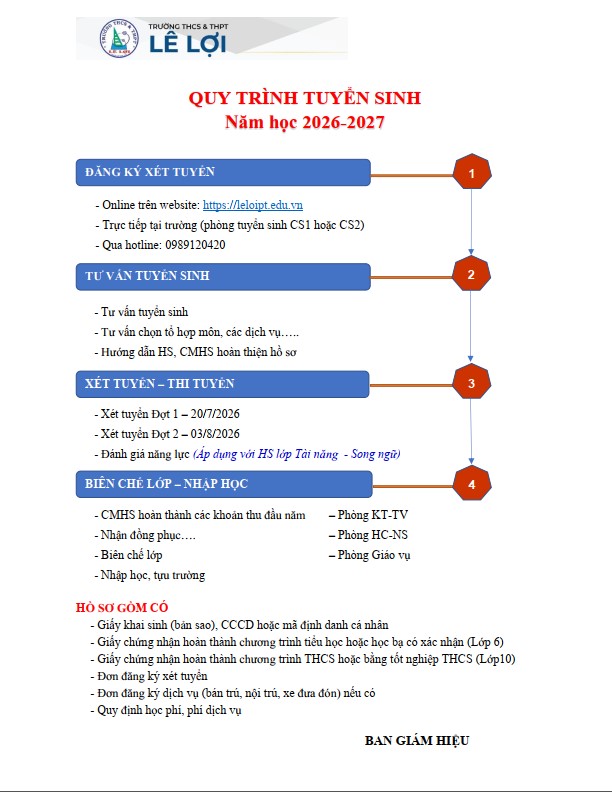 TRƯỜNG THCS & THPT
LÊ LỢI

QUY TRÌNH TUYỂN SINH
Năm học 2026-2027

ĐĂNG KÝ XÉT TUYỂN
1

- Online trên website: https://leloipt.edu.vn
- Trực tiếp tại trường (phòng tuyển sinh CS1 hoặc CS2)
- Qua hotline: 0989120420

TƯ VẤN TUYỂN SINH
2

- Tư vấn tuyển sinh
- Tư vấn chọn tổ hợp môn, các dịch vụ…..
- Hướng dẫn HS, CMHS hoàn thiện hồ sơ

XÉT TUYỂN – THI TUYỂN
3

- Xét tuyển Đợt 1 – 20/7/2026
- Xét tuyển Đợt 2 – 03/8/2026
- Đánh giá năng lực (Áp dụng với HS lớp Tài năng - Song ngữ)

BIÊN CHẾ LỚP – NHẬP HỌC
4

- CMHS hoàn thành các khoản thu đầu năm – Phòng KT-TV
- Nhận đồng phục…. – Phòng HC-NS
- Biên chế lớp – Phòng Giáo vụ
- Nhập học, tựu trường

HỒ SƠ GỒM CÓ
- Giấy khai sinh (bản sao), CCCD hoặc mã định danh cá nhân
- Giấy chứng nhận hoàn thành chương trình tiểu học hoặc học bạ có xác nhận (Lớp 6)
- Giấy chứng nhận hoàn thành chương trình THCS hoặc bằng tốt nghiệp THCS (Lớp10)
- Đơn đăng ký xét tuyển
- Đơn đăng ký dịch vụ (bán trú, nội trú, xe đưa đón) nếu có
- Quy định học phí, phí dịch vụ

BAN GIÁM HIỆU